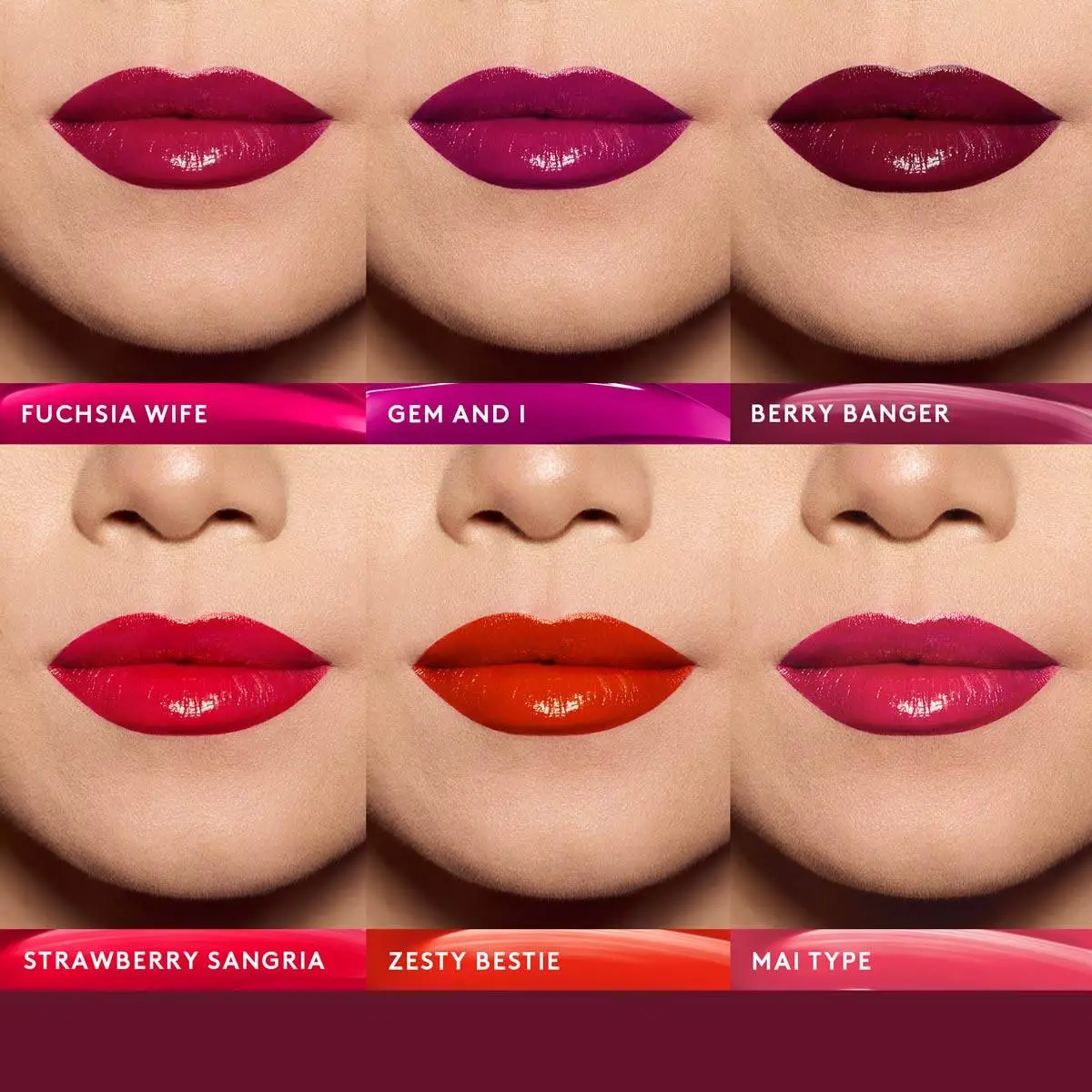 FUCHSIA WIFE
GEM AND I
BERRY BANGER
STRAWBERRY SANGRIA
ZESTY BESTIE
MAI TYPE